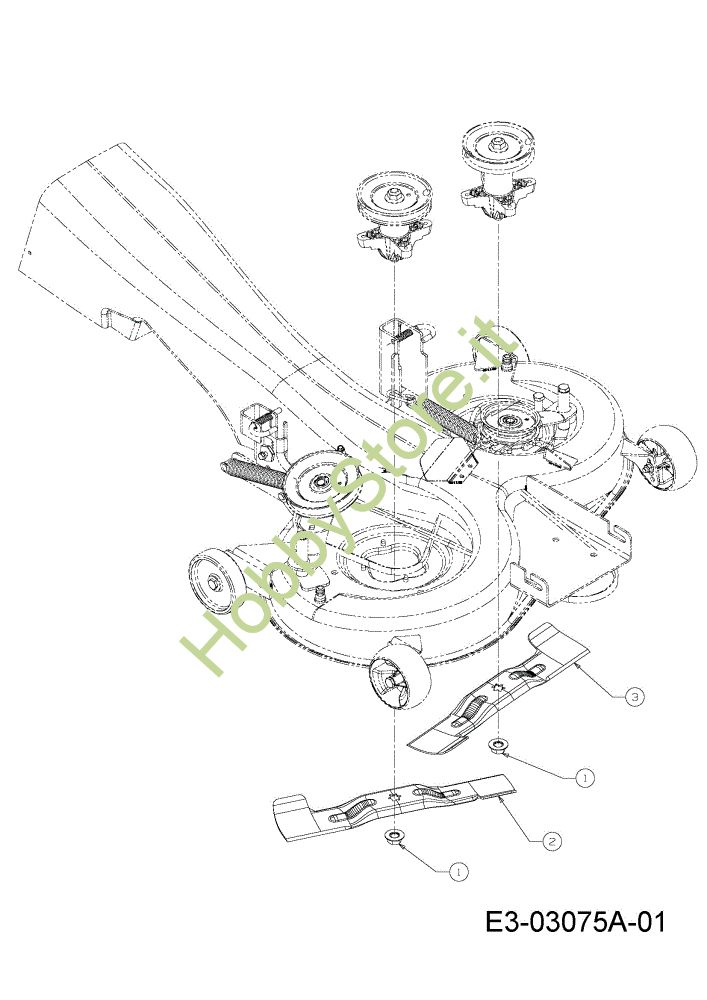 HobbyStore.it

3

1

2

1

E3-03075A-01