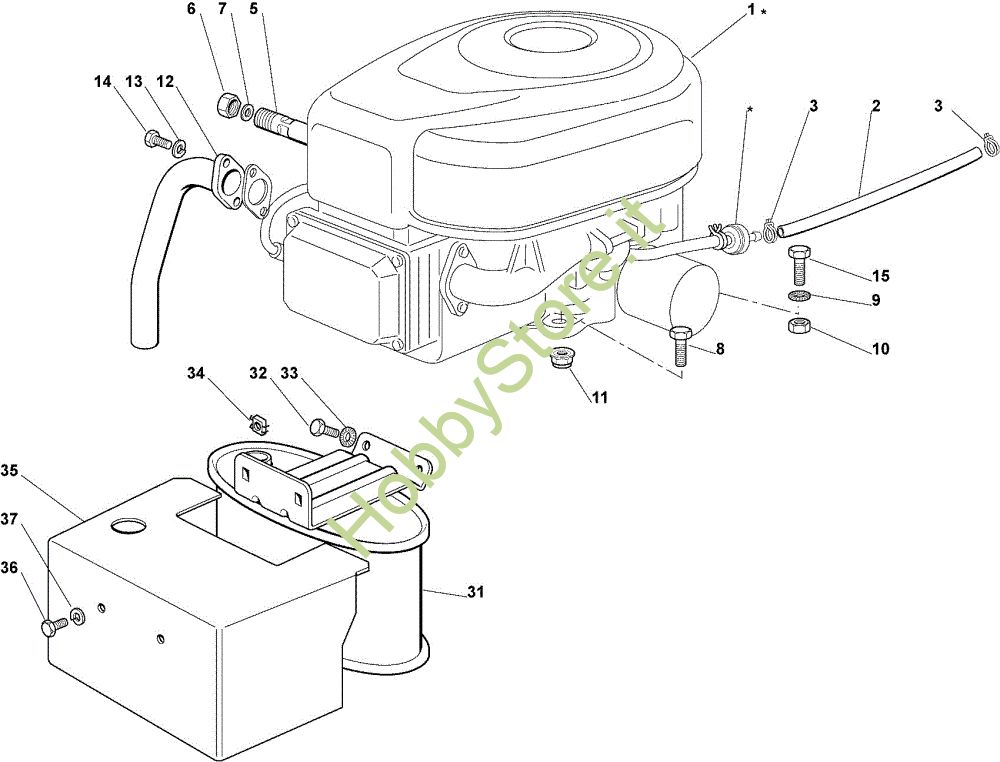 6 7 5
1 *
14 13 12
*
3
2
3
15
9
10
8
11
34 32 33
35
37
36
31
HobbyStore.it