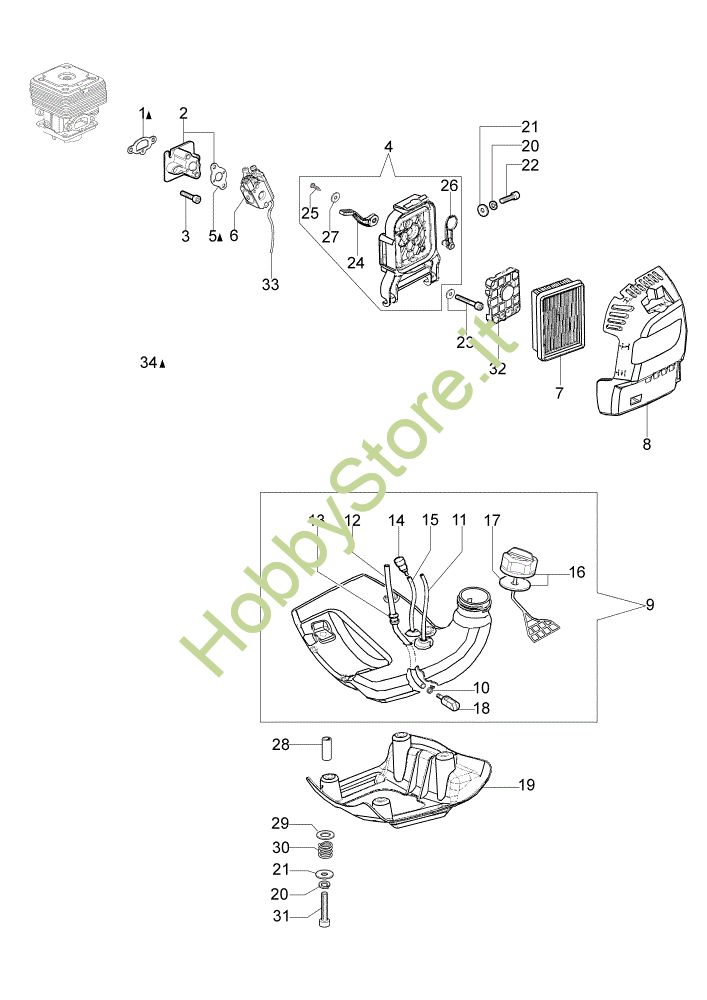 1▲
2
3
5▲
6
33
4
25
27
24
26
21
20
22
23
32
7
8
34▲
HobbyStore.it
13
12
14
15
11
17
16
9
10
18
28
19
29
30
21
20
31