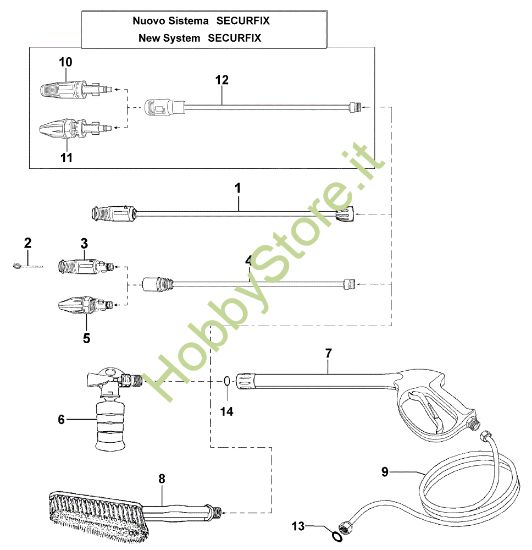 Nuovo Sistema SECURFIX
New System SECURFIX

10
12
11
1
2
3
4
5
7
6
14
8
9
13

HobbyStore.it