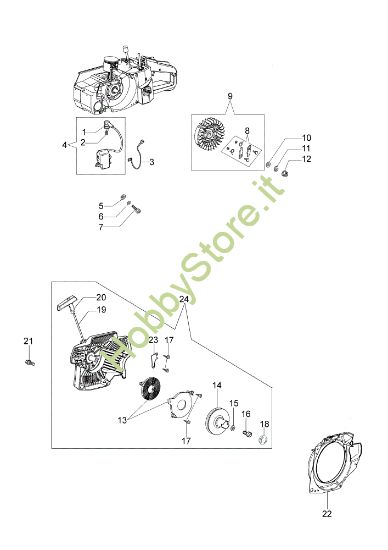 9
1
2
4
3
8
10
11
12
5
6
7
HobbyStore.it
20
19
24
21
23
17
14
15
16
18
13
17
22