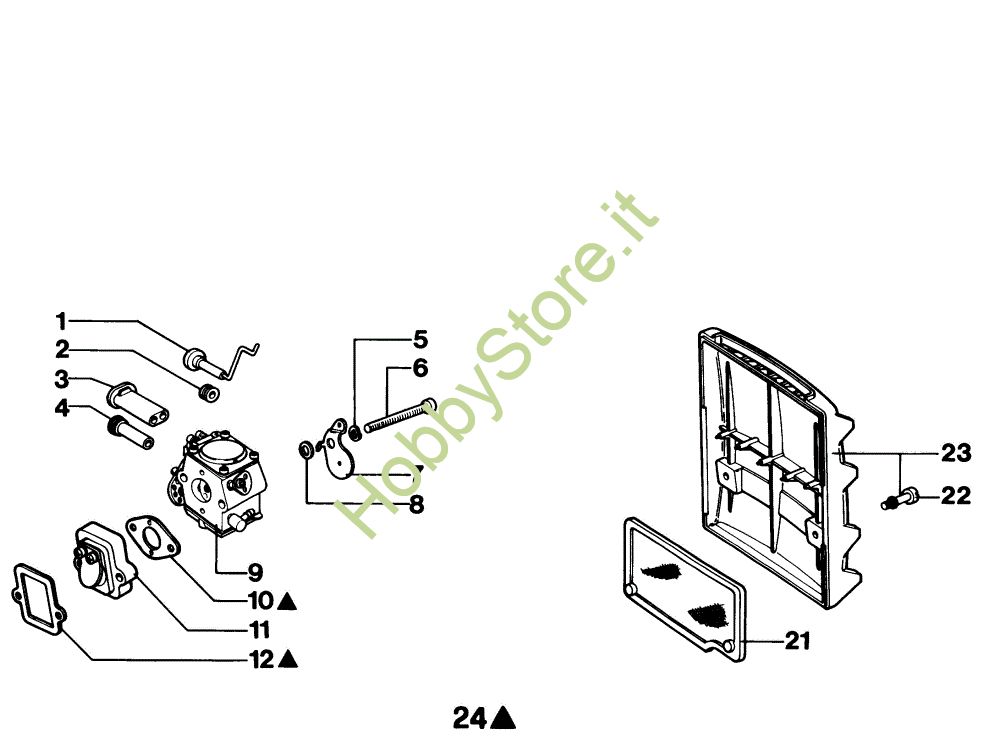 HobbyStore.it

1
2
3
4
5
6
8
9
10▲
11
12▲
23
22
21
24▲