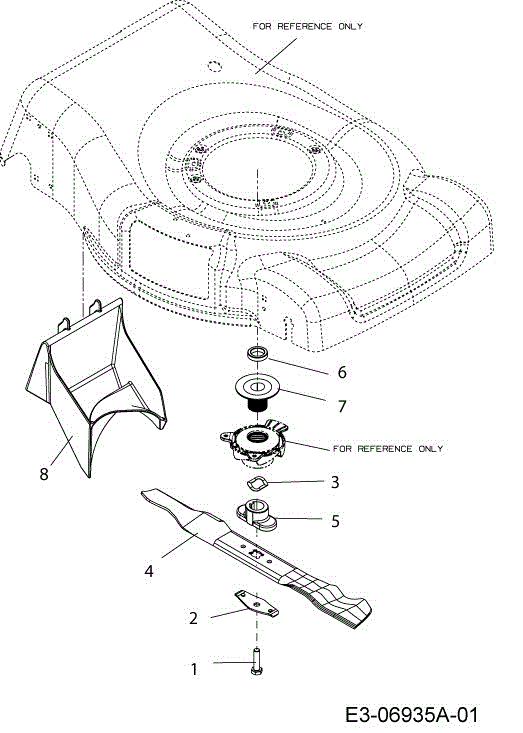 FOR REFERENCE ONLY

6

7

FOR REFERENCE ONLY

8

3

5

4

2

1

E3-06935A-01