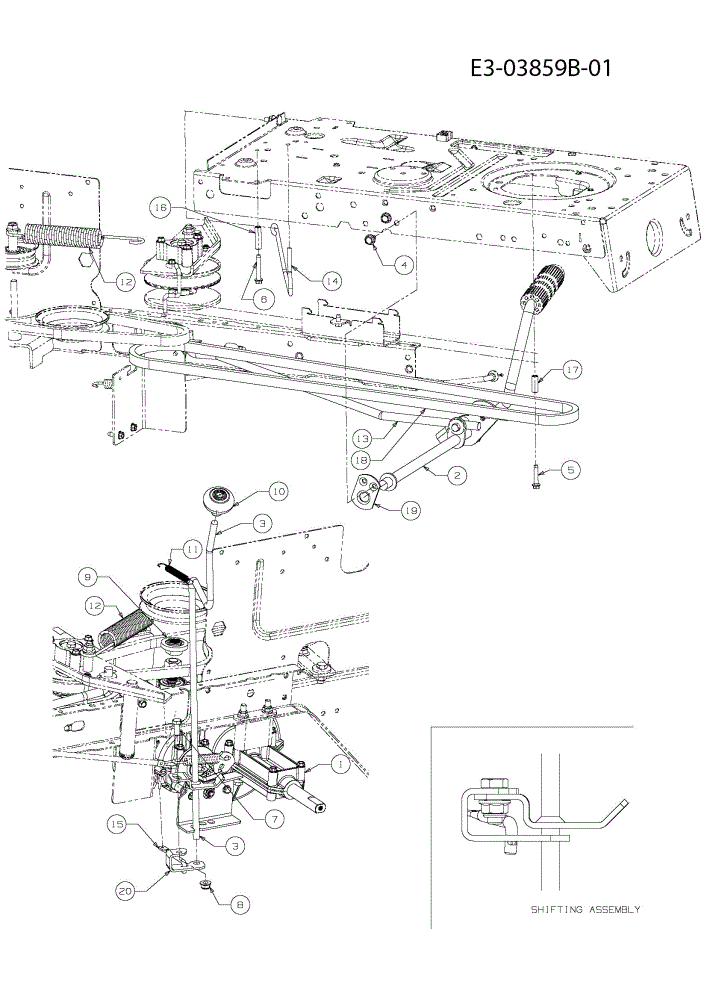 E3-03859B-01

16
12
6
14
4
17
13
18
2
5
19
10
3
11
9
12
1
7
15
3
20
8

SHIFTING ASSEMBLY