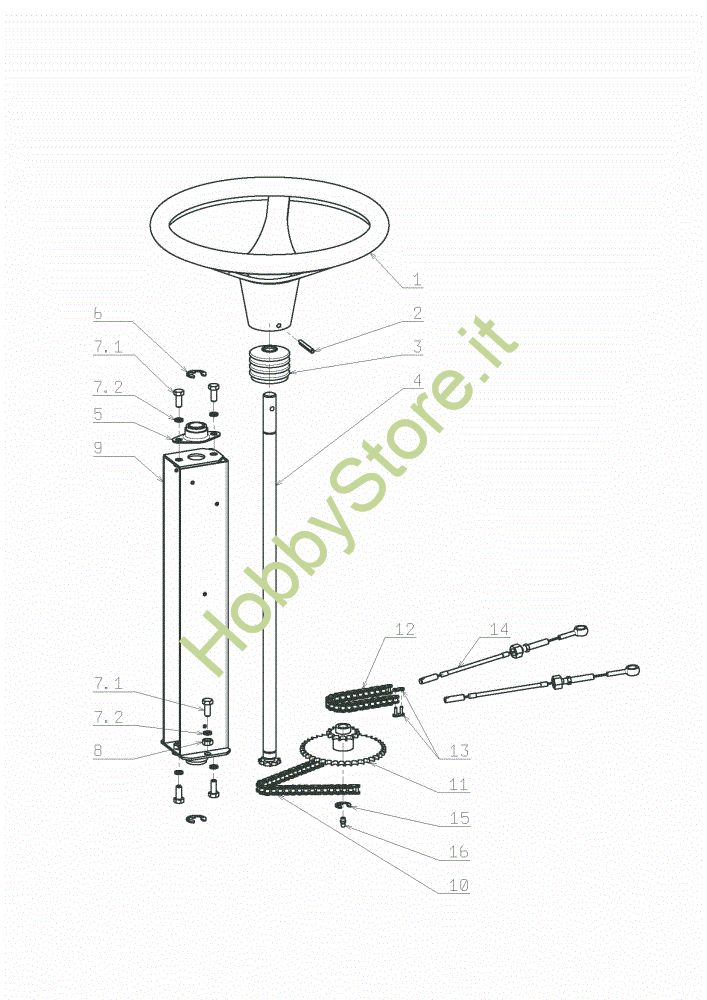 1
2
3
4
6
7.1
7.2
5
9
HobbyStore.it
12
14
7.1
7.2
8
13
11
15
16
10