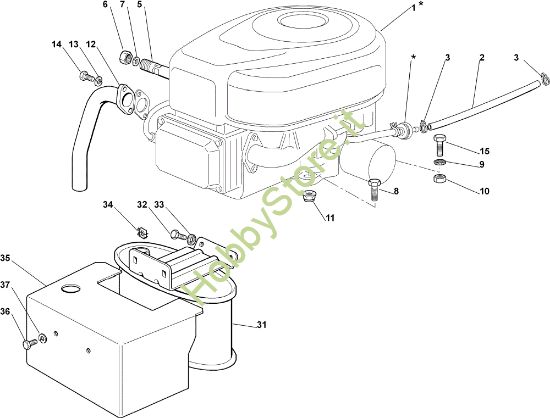 6 7 5
1 *
14 13 12
*
3 2 3
15
9
10
8
11
34 32 33
35
37
36
31
HobbyStore.it