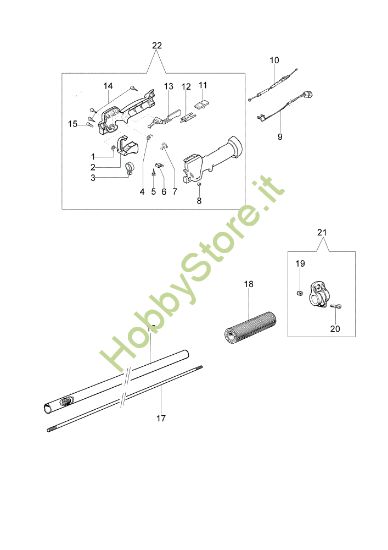 22
14
13
12
11
15
1
2
3
4
5
6
7
8
10
9
HobbyStore.it
21
19
20
18
17