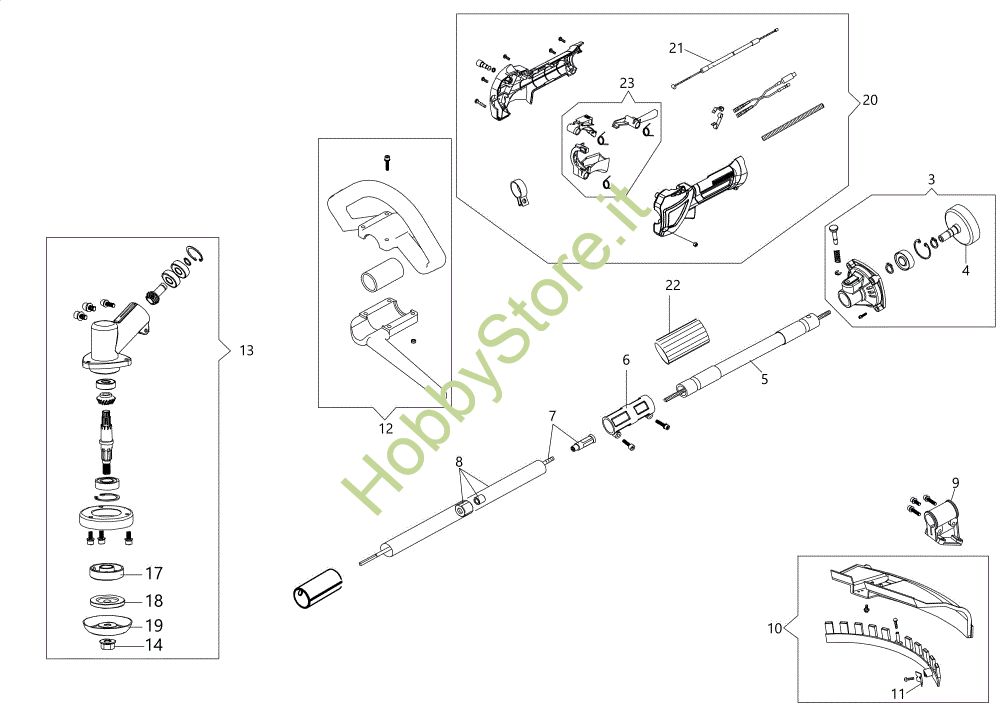 21
23
20
3
4
22
5
6
7
8
12
13
17
18
19
14
9
10
11
HobbyStore.it