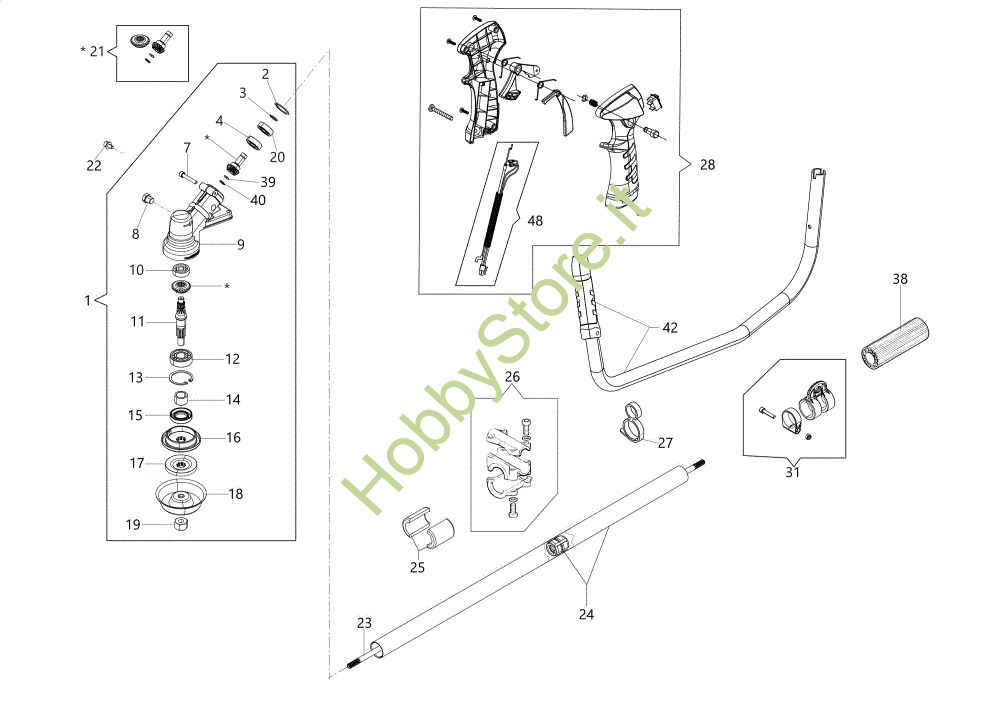 * 21
2
3
4
*
20
22
7
39
40
8
9
10
*
1
11
12
13
14
15
16
17
18
19
28
48
42
38
26
27
31
25
24
23
HobbyStore.it