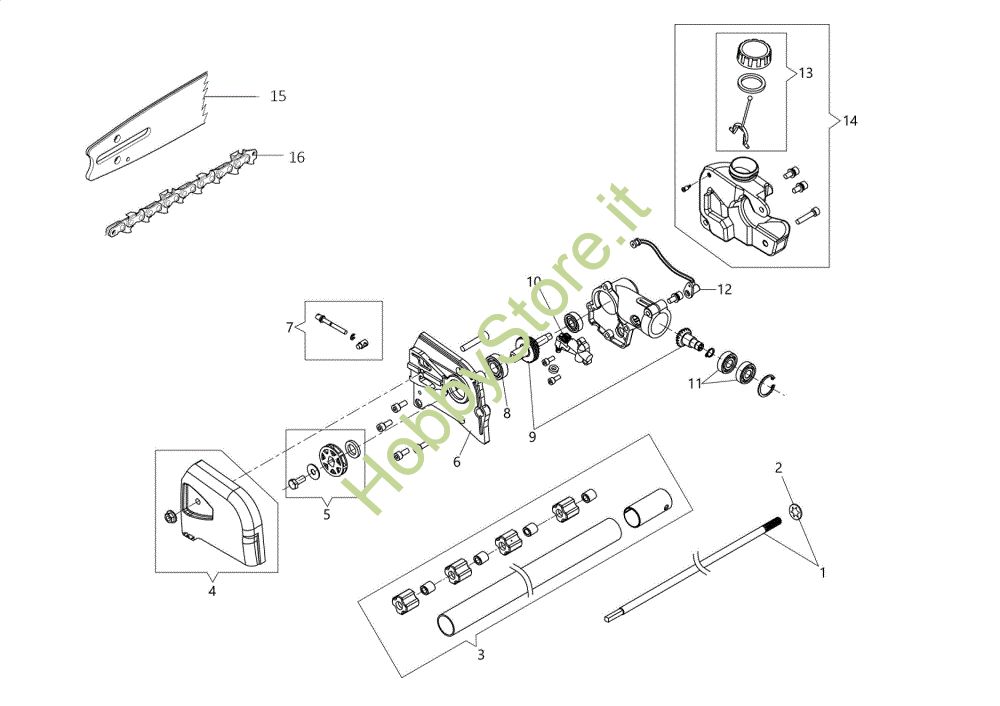 15
16
13
14
HobbyStore.it
10
12
7
8
9
11
6
5
4
2
1
3