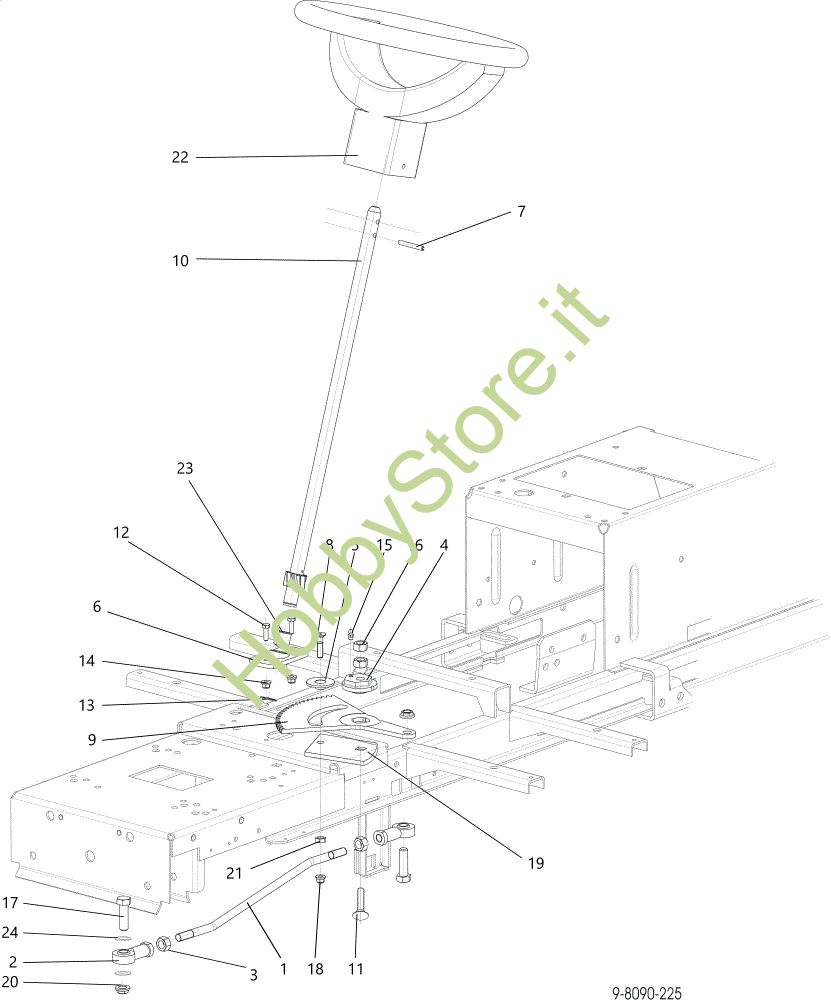 22
7
10
HobbyStore.it
23
12
8
5
15
6
4
6
14
13
9
19
21
17
24
2
20
3
1
18
11
9-8090-225