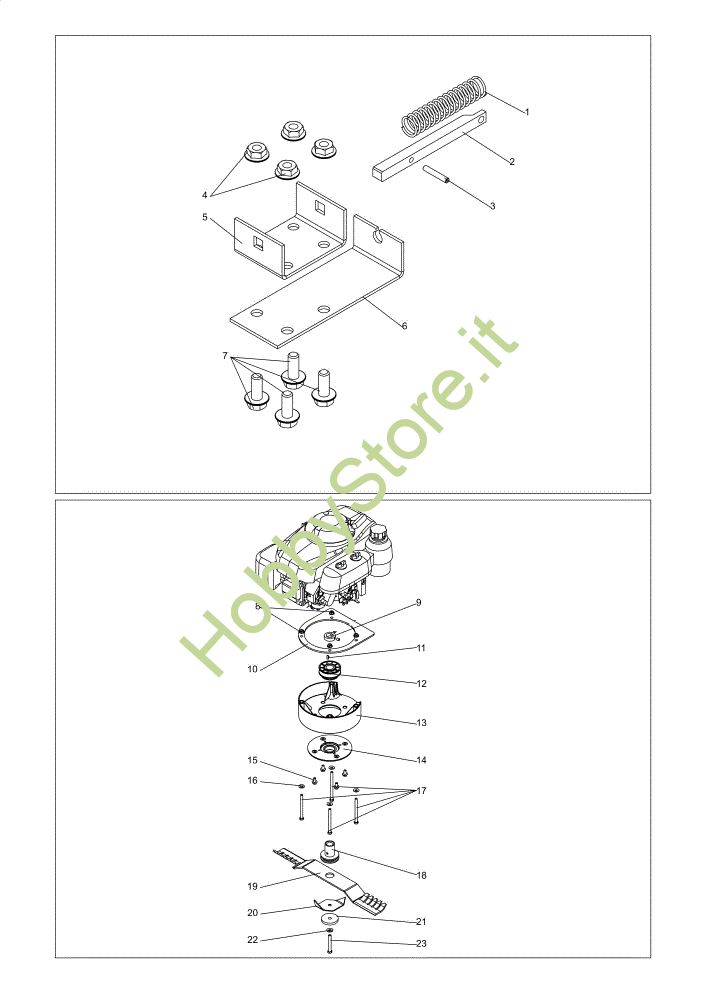 1
2
3
4
5
6
7

HobbyStore.it

8
9
10
11
12
13
14
15
16
17
18
19
20
21
22
23