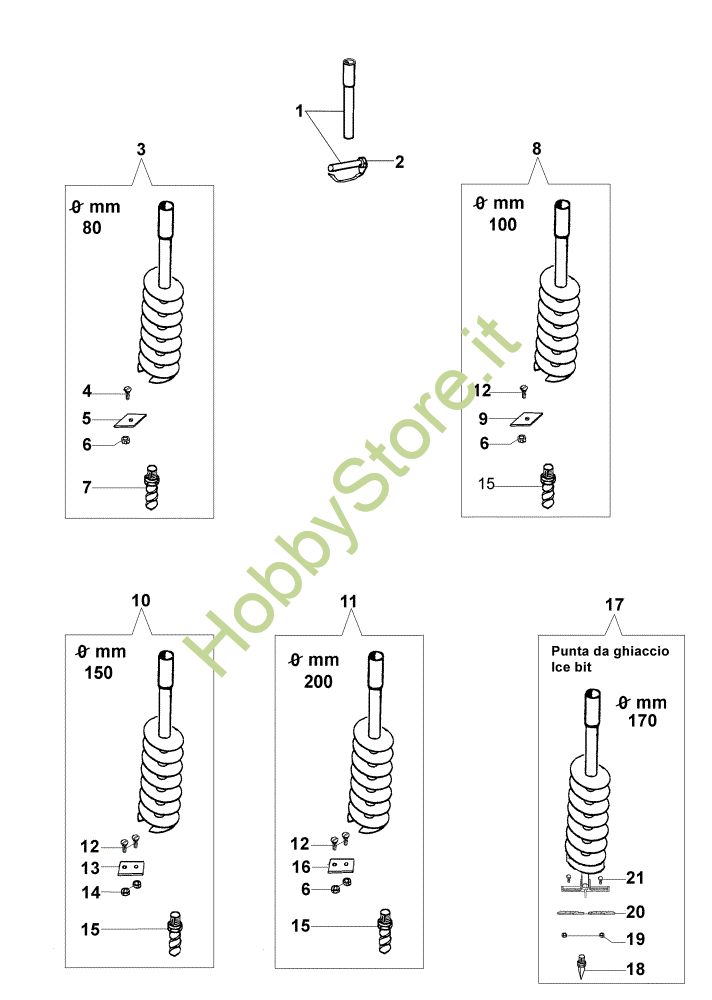 1
2
3
Ø mm
80
4
5
6
7
8
Ø mm
100
12
9
6
15
HobbyStore.it
10
Ø mm
150
12
13
14
15
11
Ø mm
200
12
16
6
15
17
Punta da ghiaccio
Ice bit
Ø mm
170
21
20
19
18