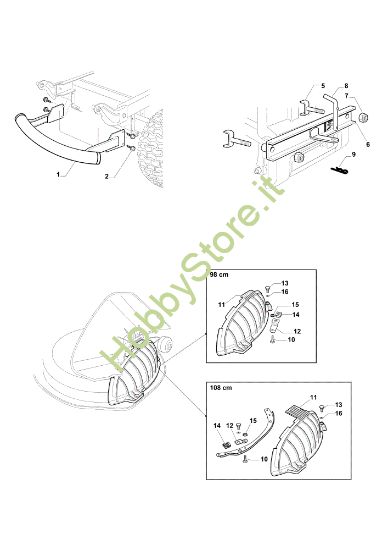 1
2
5
8
7
6
9
HobbyStore.it
98 cm
13
16
11
15
14
12
10
108 cm
11
13
16
14
12
15
10