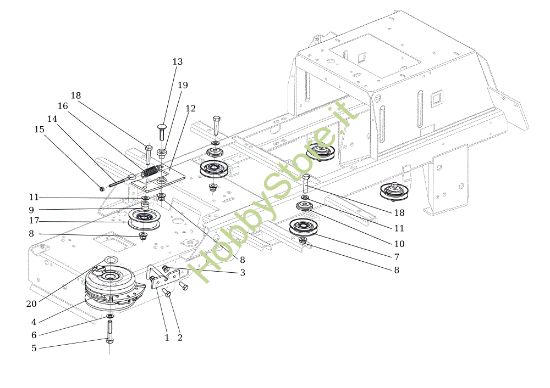 13
19
18
16
12
14
15
11
9
17
8
18
11
10
7
8
8
3
20
4
6
5
1
2
HobbyStore.it