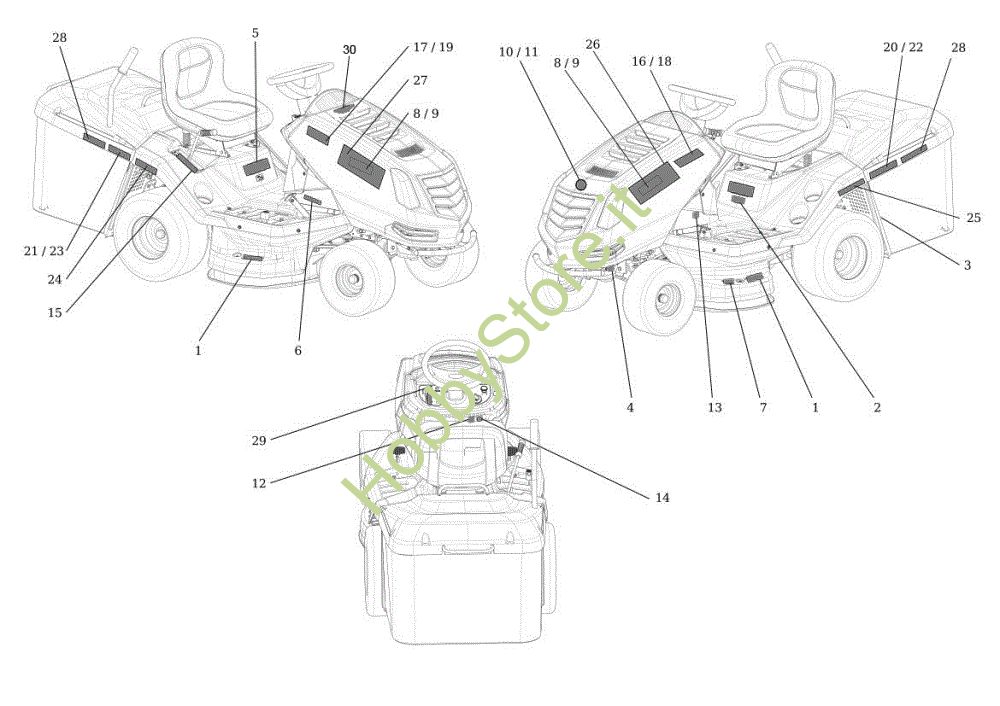 28
5
30
17 / 19
27
8 / 9
21 / 23
24
15
1
6
10 / 11
8 / 9
26
16 / 18
20 / 22
28
25
3
4
13
7
1
2
29
12
14
HobbyStore.it