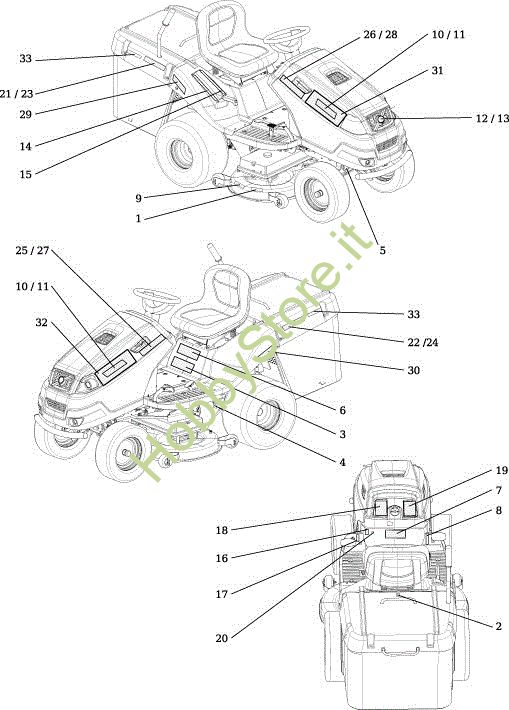 33
21 / 23
29
14
15
26 / 28
10 / 11
31
12 / 13
9
1
5

25 / 27
10 / 11
32
33
22 /24
30
6
3
4

HobbyStore.it

19
7
8
18
16
17
20
2