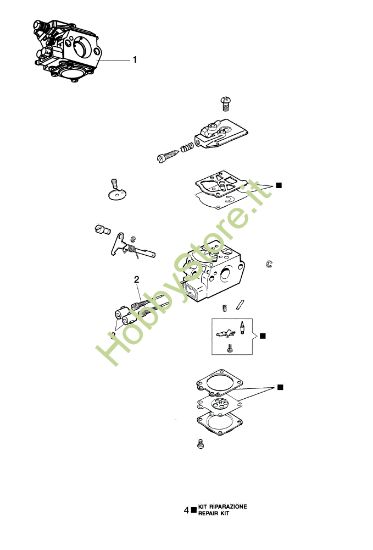 1

■

HobbyStore.it

2

■

■

4 ■ KIT RIPARAZIONE
REPAIR KIT