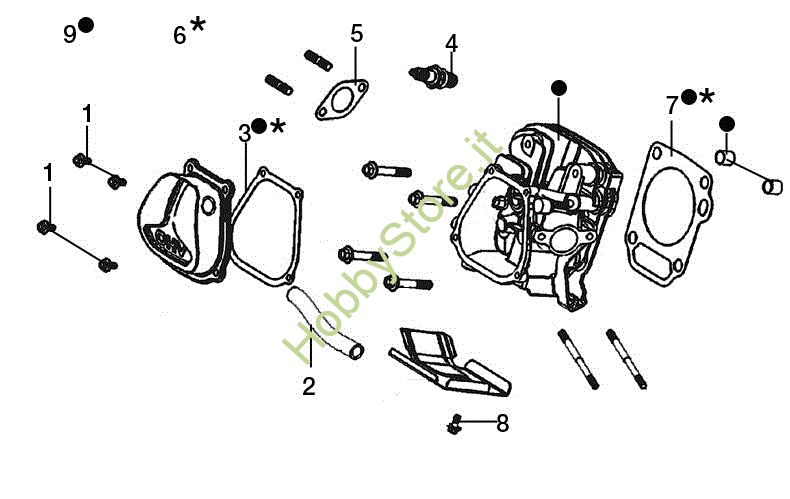 9●
6*
5
4
●
7●*
●
1
3●*
1
HobbyStore.it
2
8