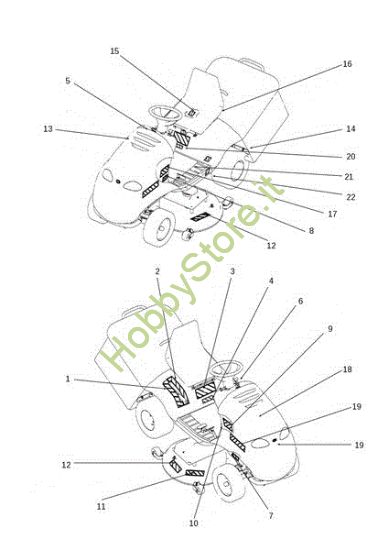 15
16
5
13
14
20
21
22
17
8
12

HobbyStore.it

2
3
4
6
9
18
1
19
19
12
11
10
7