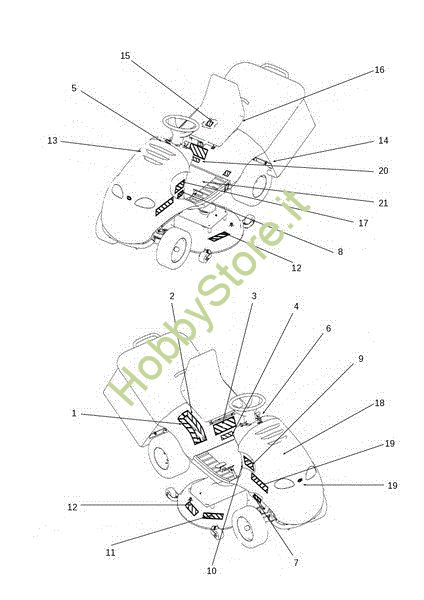 15
16
5
13
14
20
21
17
8
12
HobbyStore.it
2
3
4
6
9
18
1
19
19
12
11
10
7