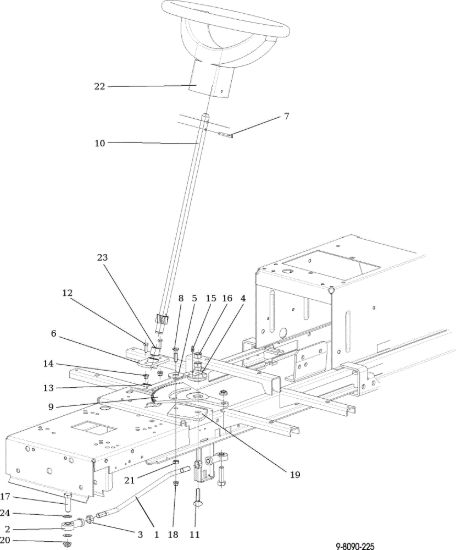 22
7
10
23
12
8
5
15
16
4
6
14
13
9
19
21
17
24
2
20
3
1
18
11
9-8090-225