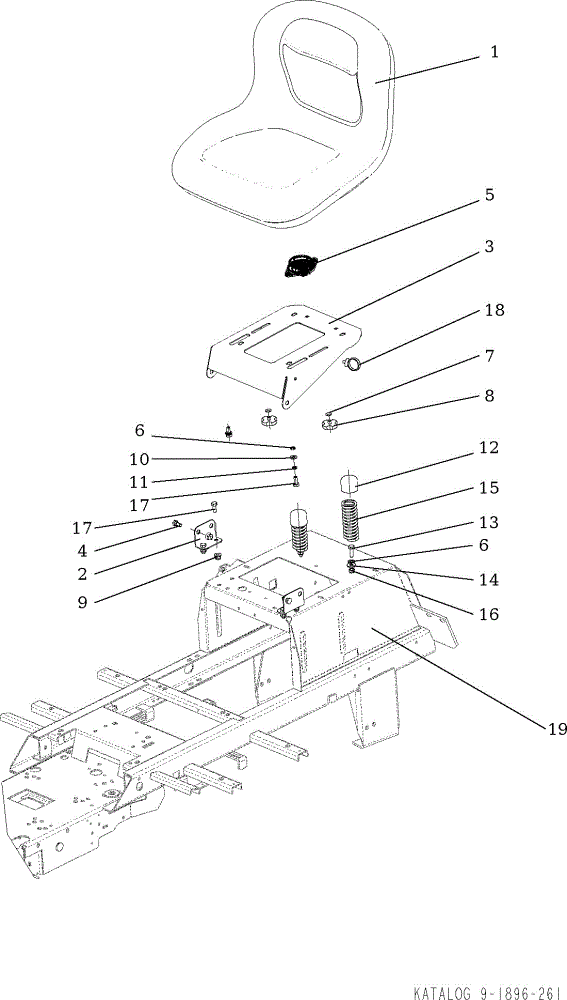 1

5

3

18

7

8

6

10

11

17

12

15

17

4

2

9

13

6

14

16

19

KATALOG 9-1896-261