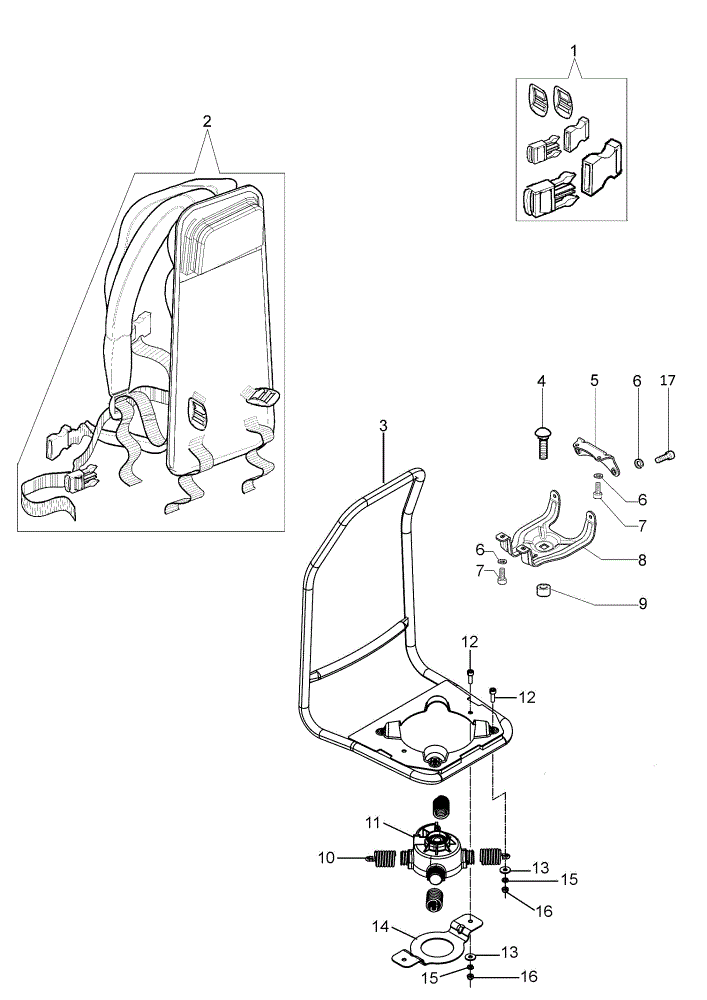 1
2
4
5
6
17
3
6
7
8
6
7
9
12
12
11
10
13
15
16
14
13
15
16