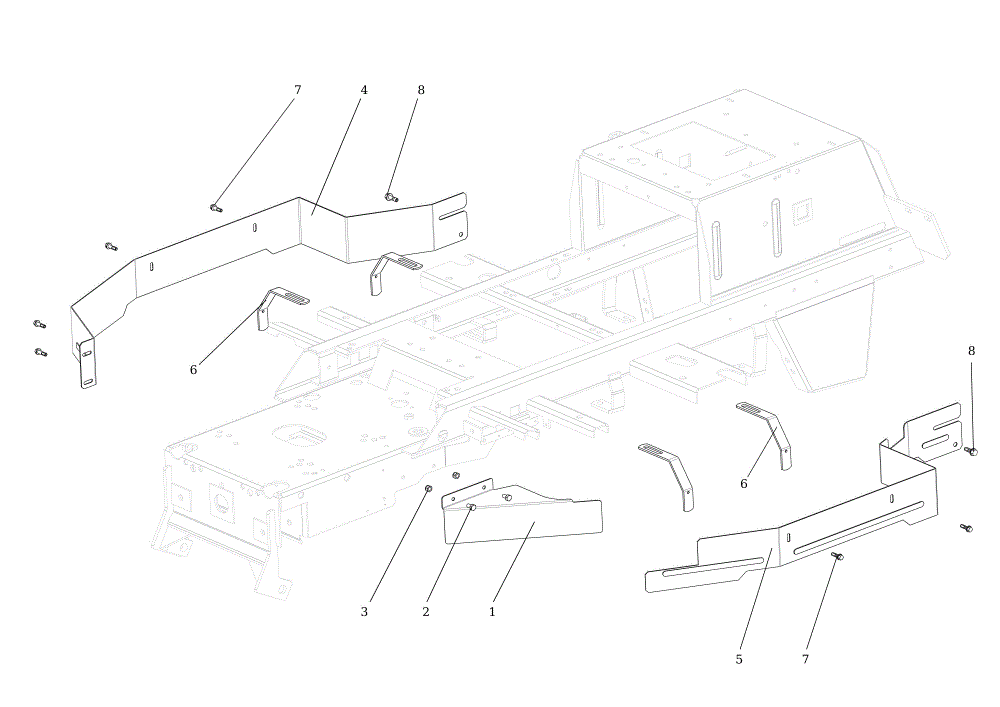 7
4
8
6
8
6
3
2
1
5
7