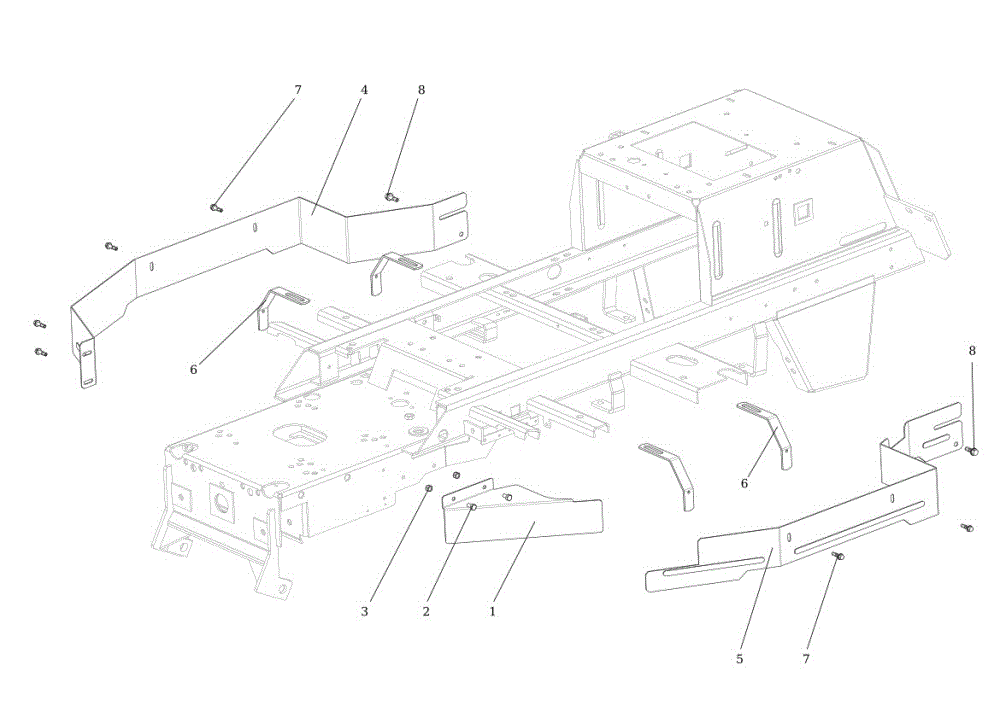 7
4
8
6
8
6
3
2
1
5
7