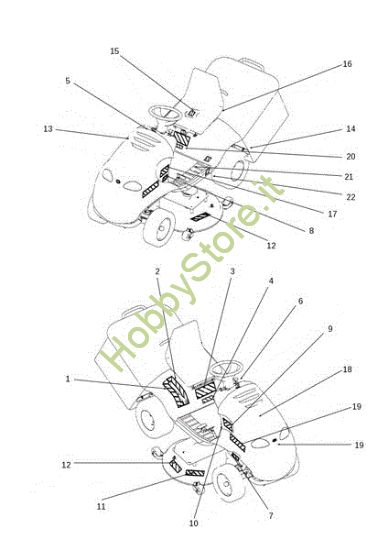 15
16
5
13
14
20
21
22
17
8
12

HobbyStore.it

2
3
4
6
9
18
1
19
19
12
11
10
7