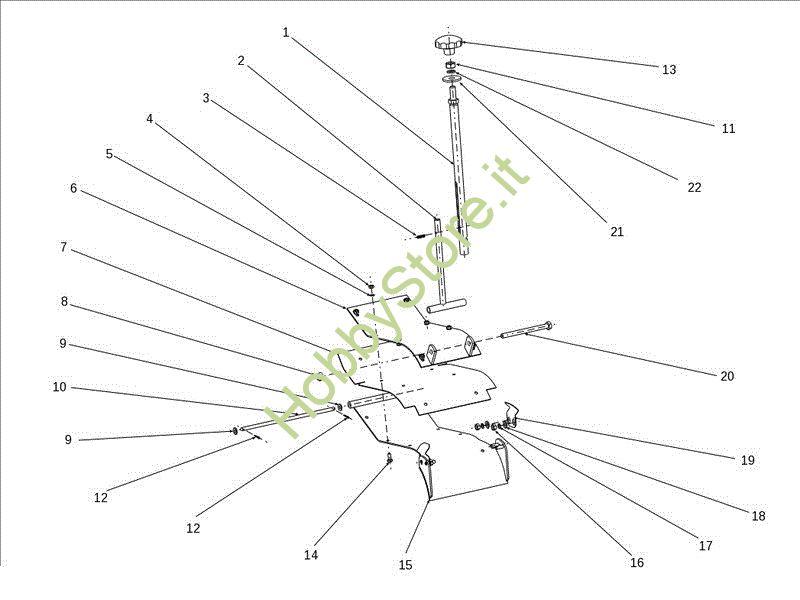 1
2
3
4
5
6
7
8
9
10
9
12
12
14
15
16
17
18
19
20
21
22
11
13
HobbyStore.it