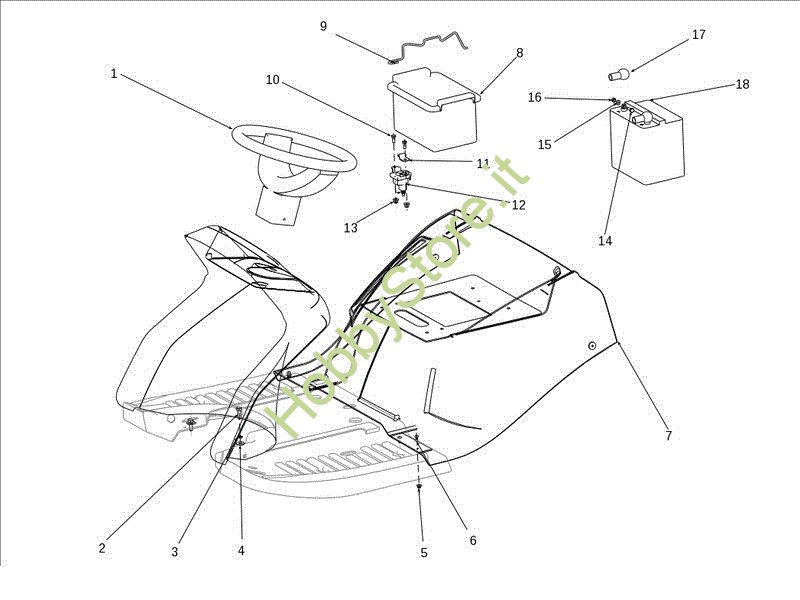 9
8
17
1
10
16
18
15
11
12
13
14
HobbyStore.it
7
2
3
4
5
6