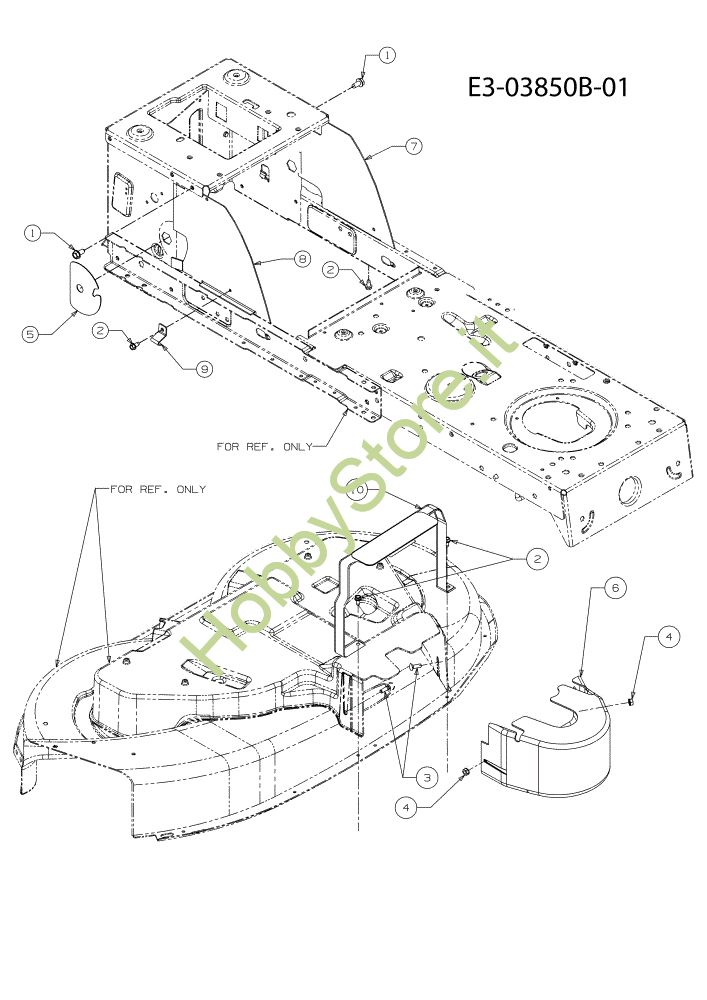 E3-03850B-01

1
7
1
8
2
5
2
9
FOR REF. ONLY

FOR REF. ONLY
10
2
6
4
3
4

HobbyStore.it