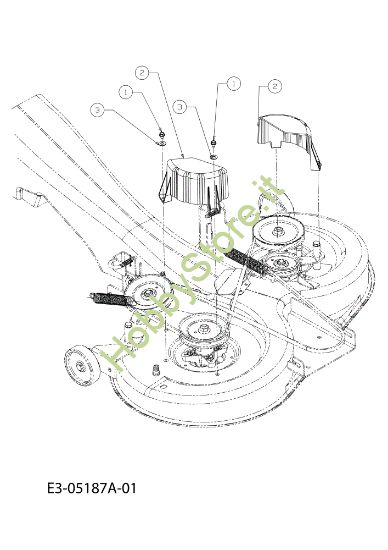 2
1
1
2
3
3
HobbyStore.it
E3-05187A-01