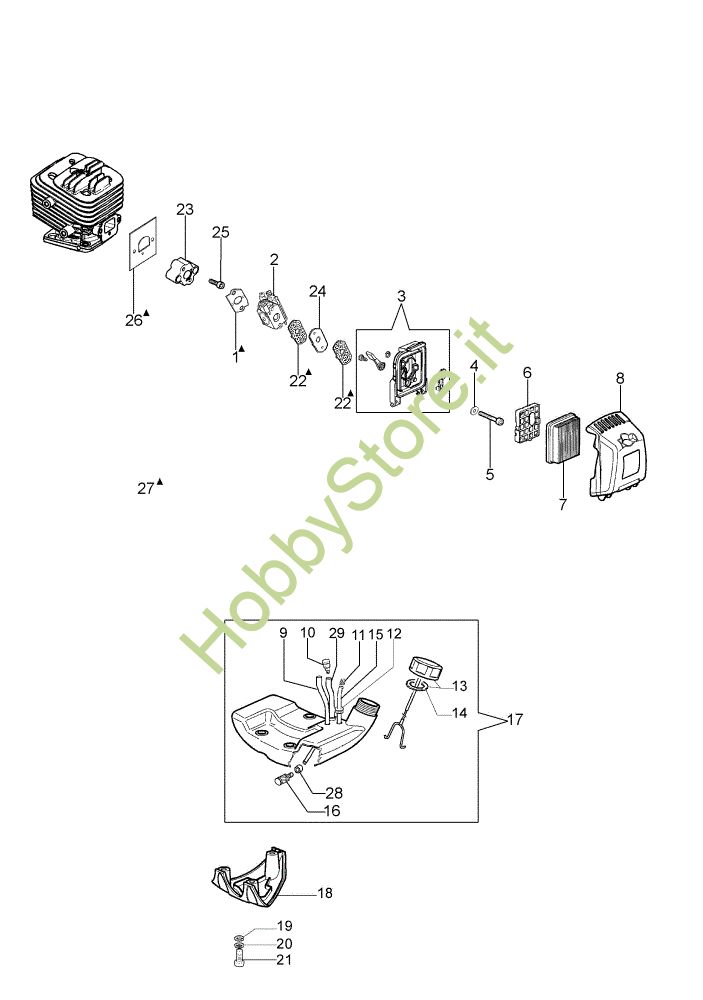 23
25
2
24
3
26▲
1▲
22▲
22▲
4
6
8
5
7
27▲
HobbyStore.it
9
10
29
11
15
12
13
14
17
28
16
18
19
20
21