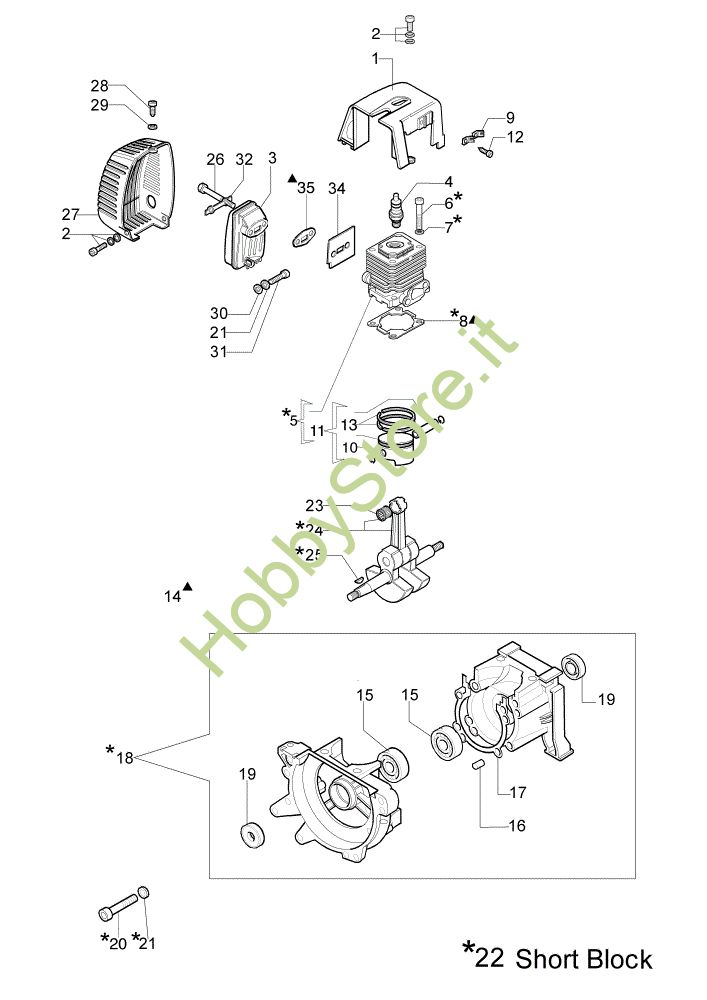 2
1
28
29
9
12
26
32
3
▲35
34
4
6*
7*
27
2
30
21
31
*8▲
*5
11
13
10
HobbyStore.it
23
*24
*25
14▲
15
15
19
*18
19
17
16
*20
*21
*22 Short Block