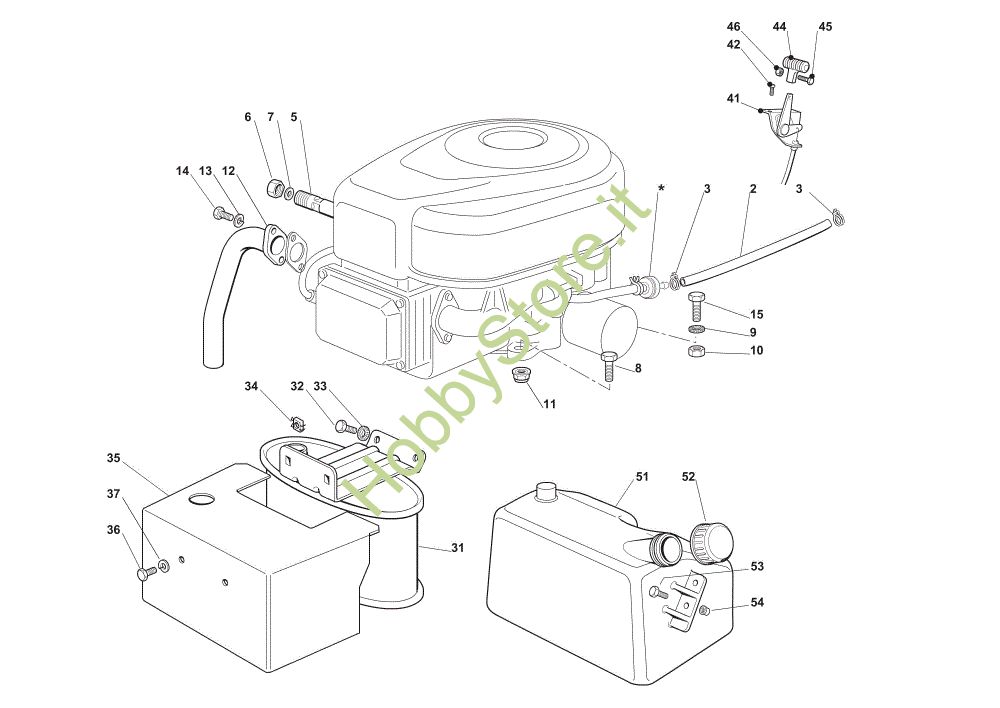 46 44 45
42
41
6 7 5
14 13 12
*
3 2 3
15
9
10
8
11
34 32 33
35
37
36
31
51 52
53
54
HobbyStore.it