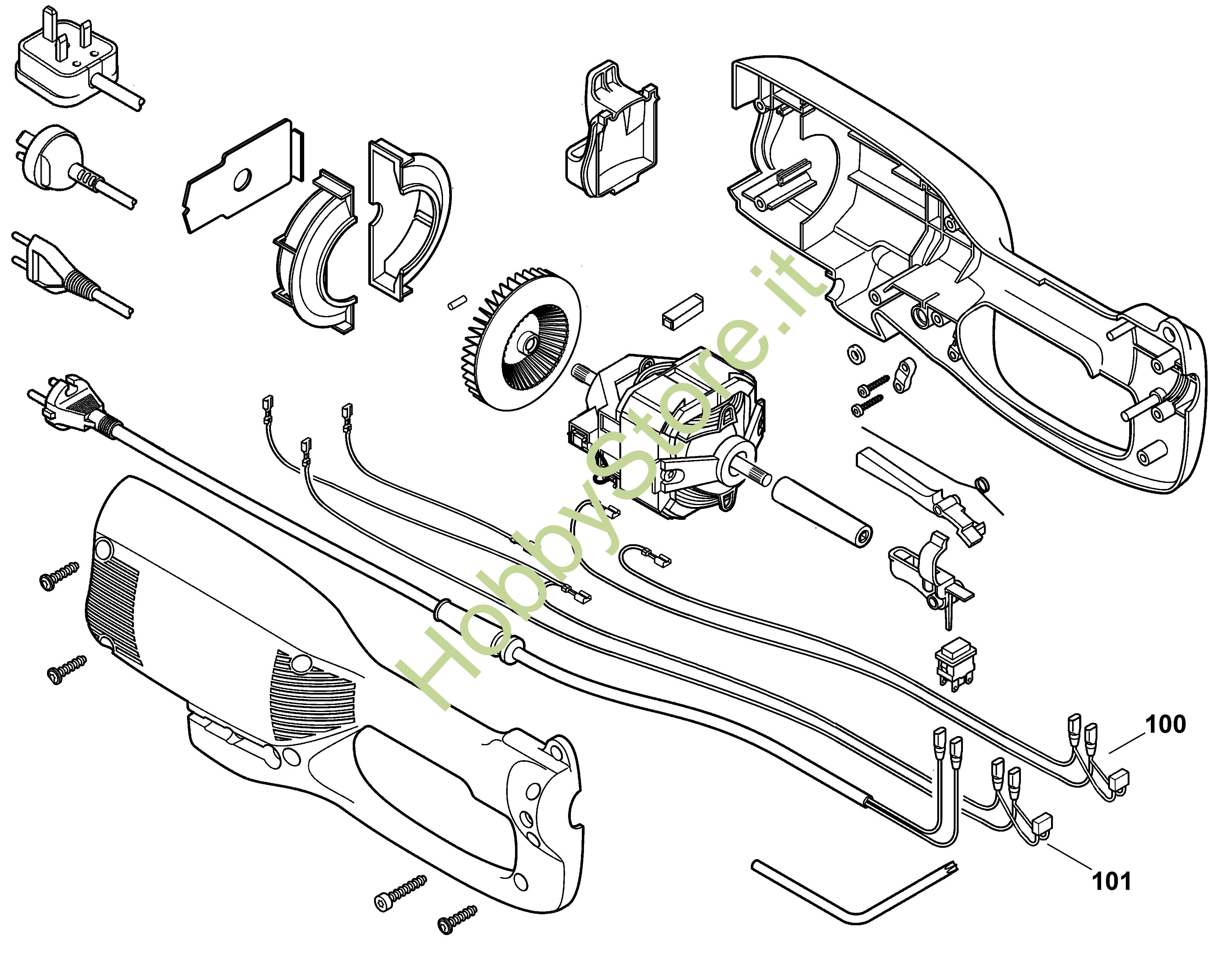 HobbyStore.it

100

101