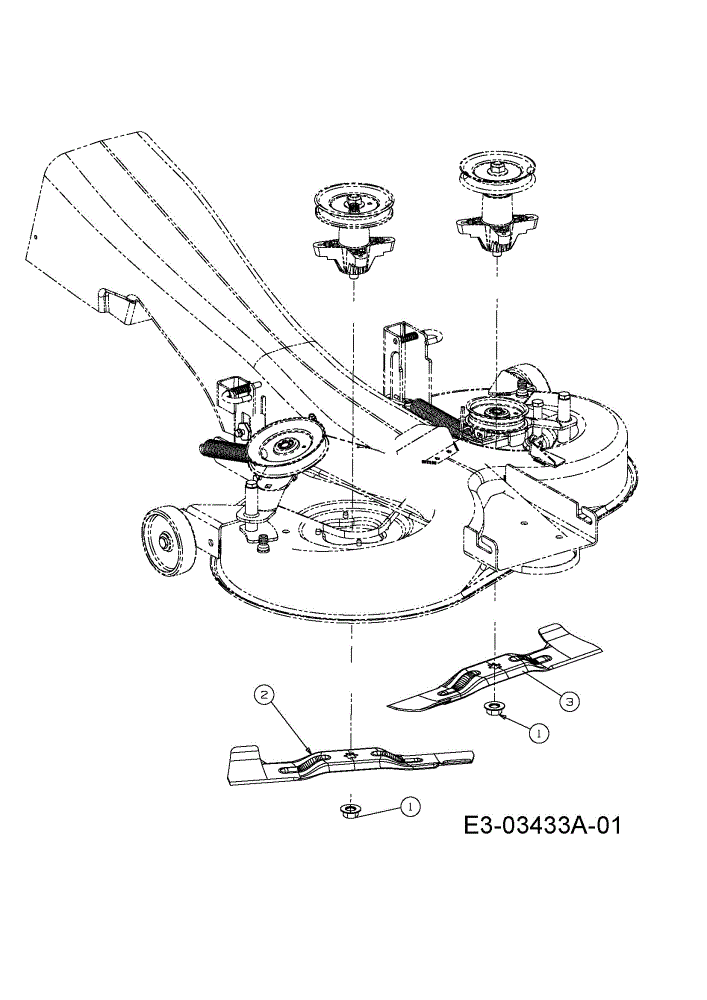 2

3

1

1

E3-03433A-01