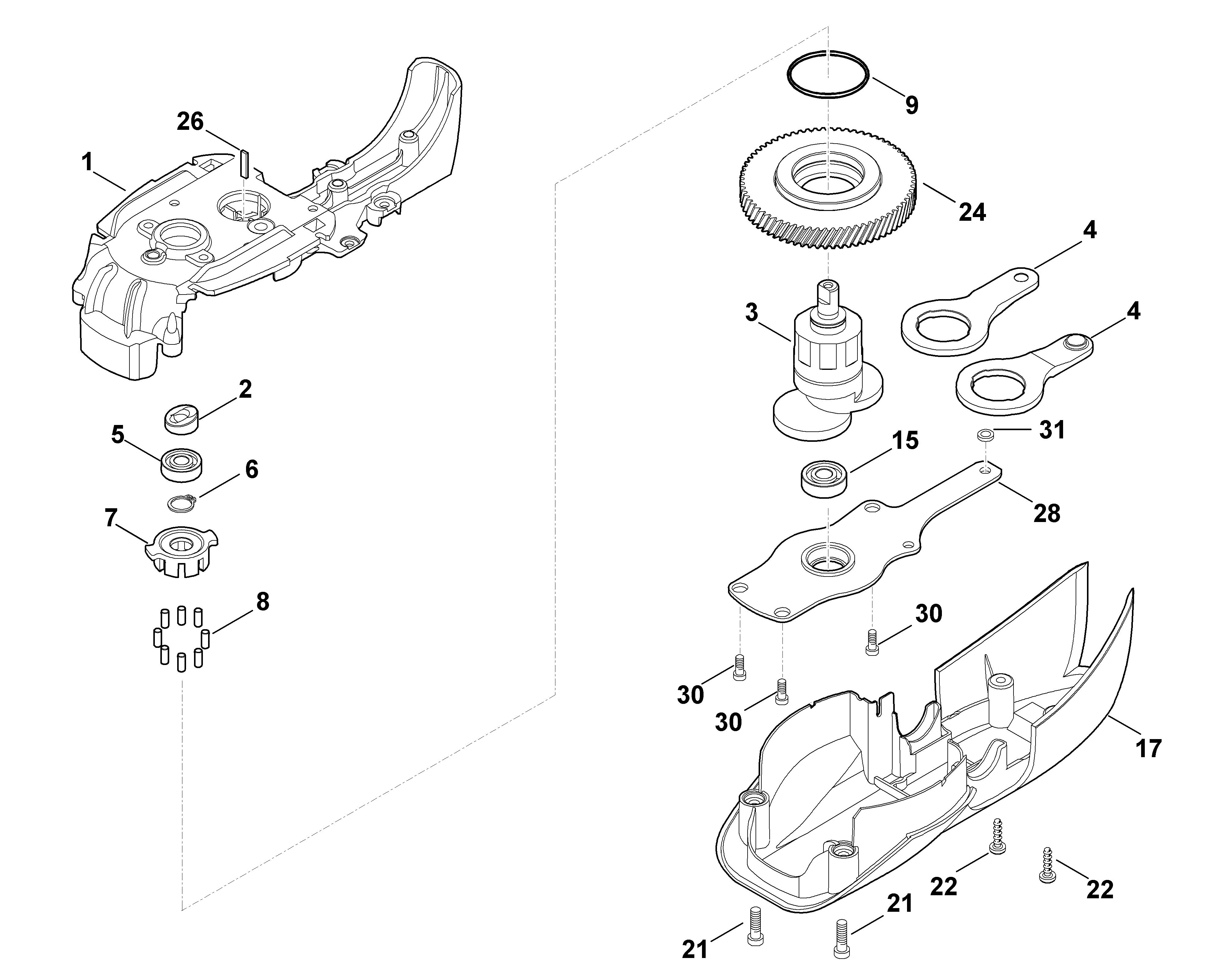 26
1
2
5
6
7
8
9
24
4
3
4
31
15
28
30
30
30
17
22
22
21
21