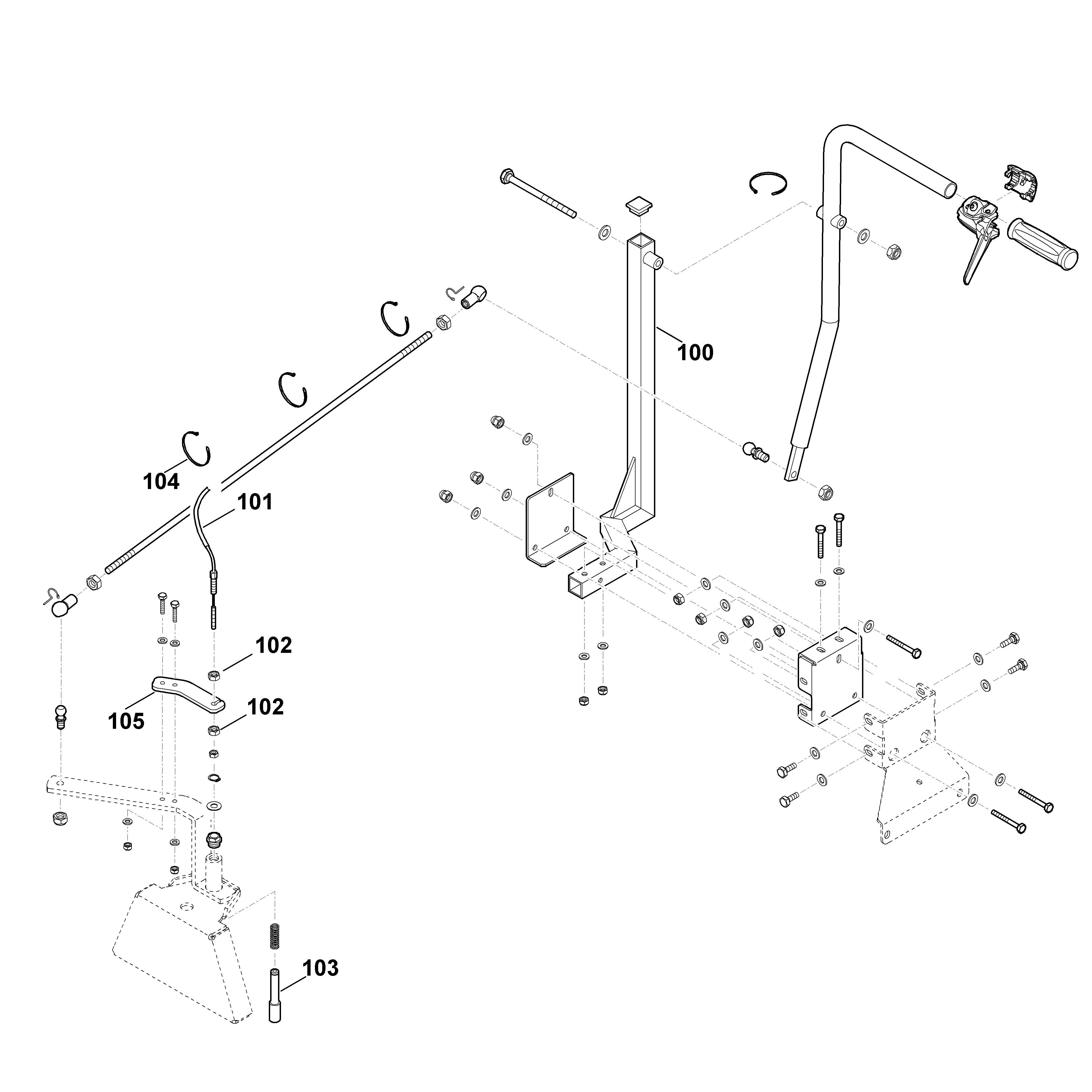 100
104
101
102
105
102
103