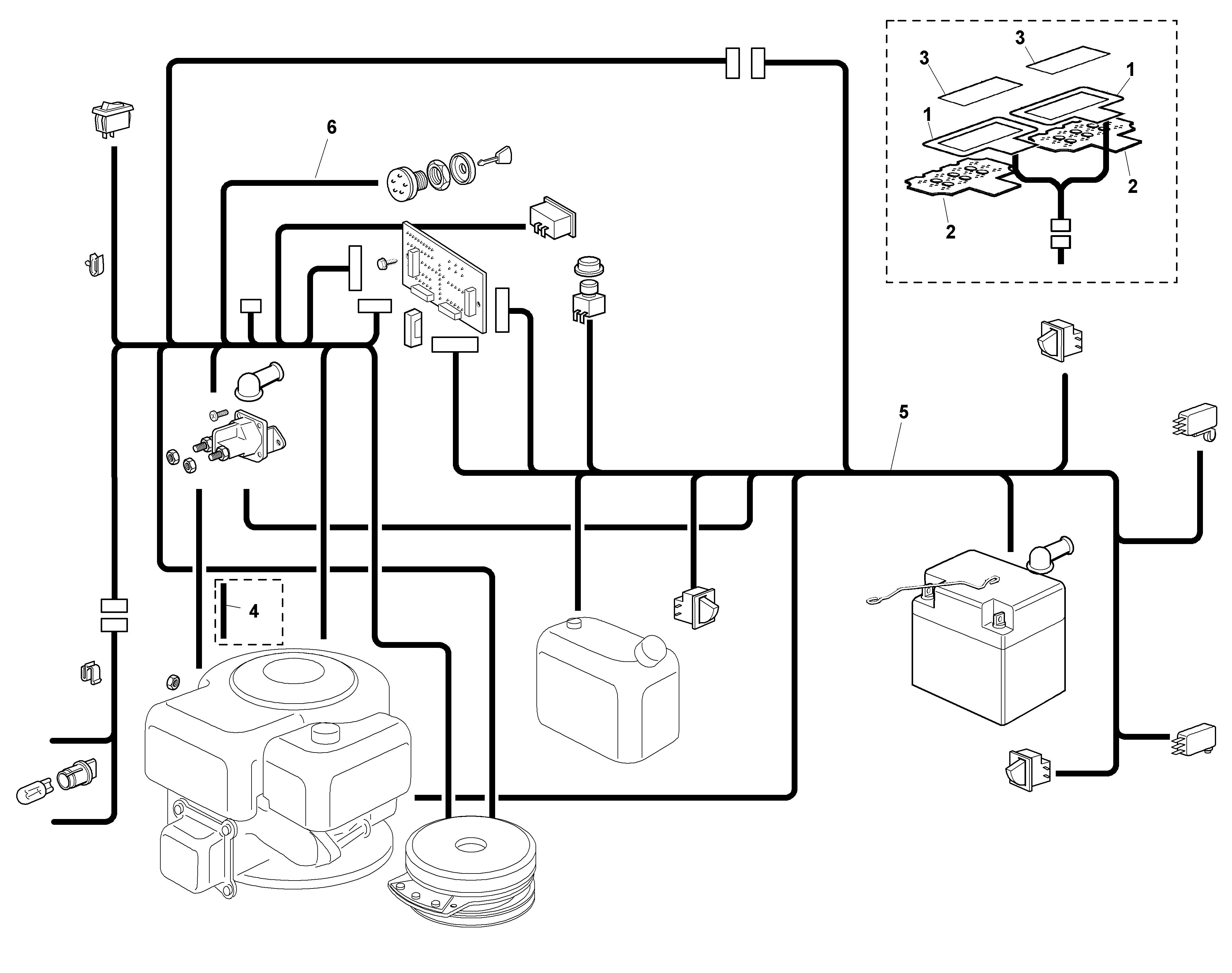 3
3
1
1
2
2
6
5
4