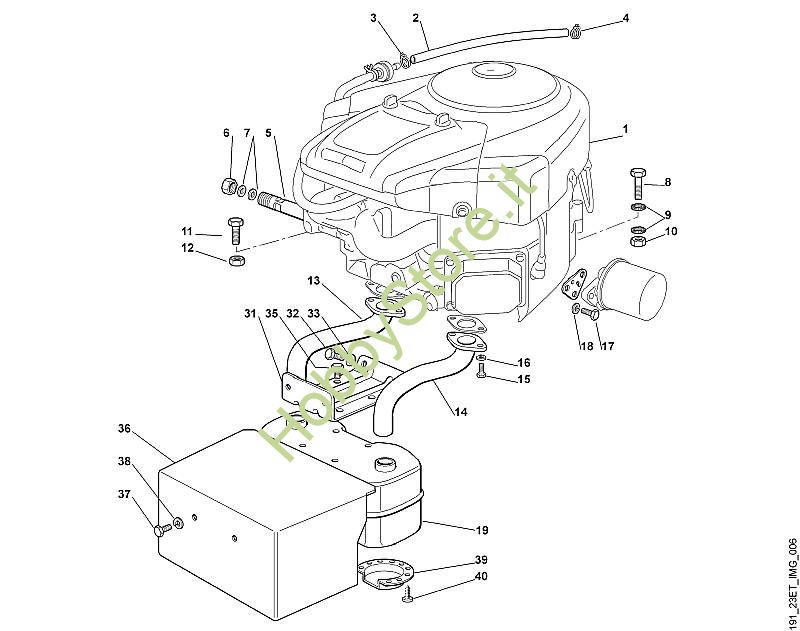 3
2
4
1
6
7
5
8
9
10
11
12
13
31
35
32
33
18
17
16
15
14
36
38
37
19
39
40
HobbyStore.it
191_23ET_IMG_006