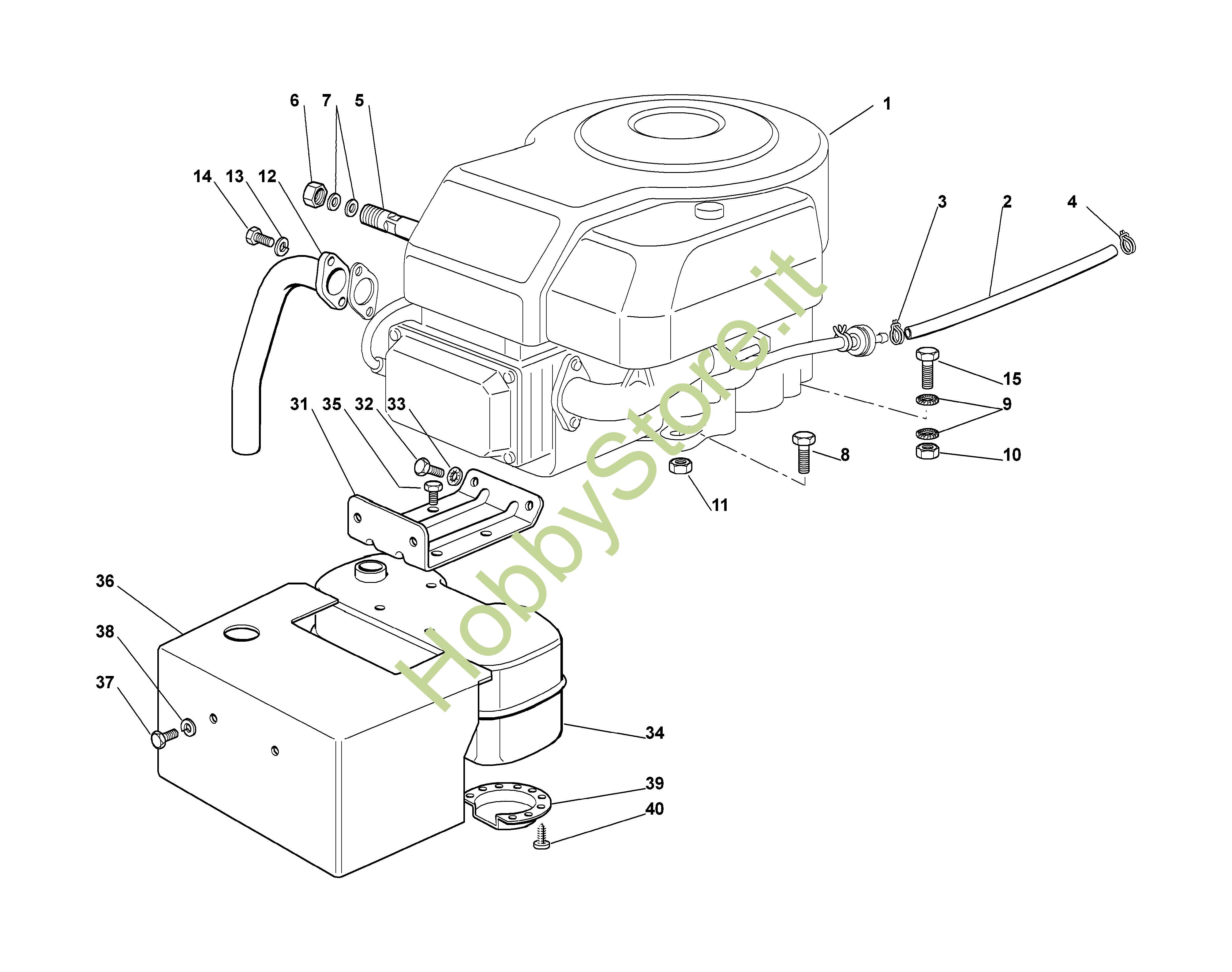 6 7 5

1

14 13 12

3 2 4

15

9

10

8

11

31 35 32 33

36

38

37

34

39

40

HobbyStore.it