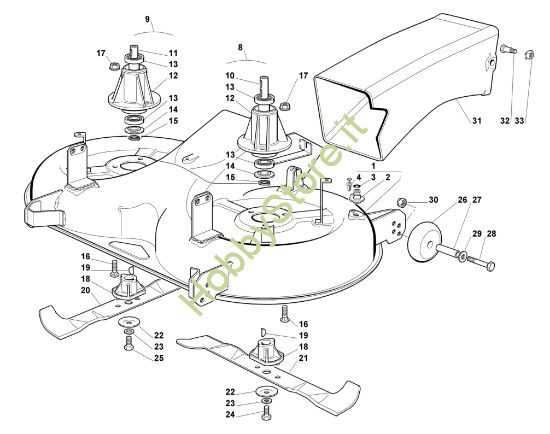 9
17
11
13
12
13
14
15
8
10
13
12
17
13
14
15
31
32
33
1
4
3
2
30
26
27
29
28
16
19
18
20
22
23
25
16
19
18
21
22
23
24
HobbyStore.it