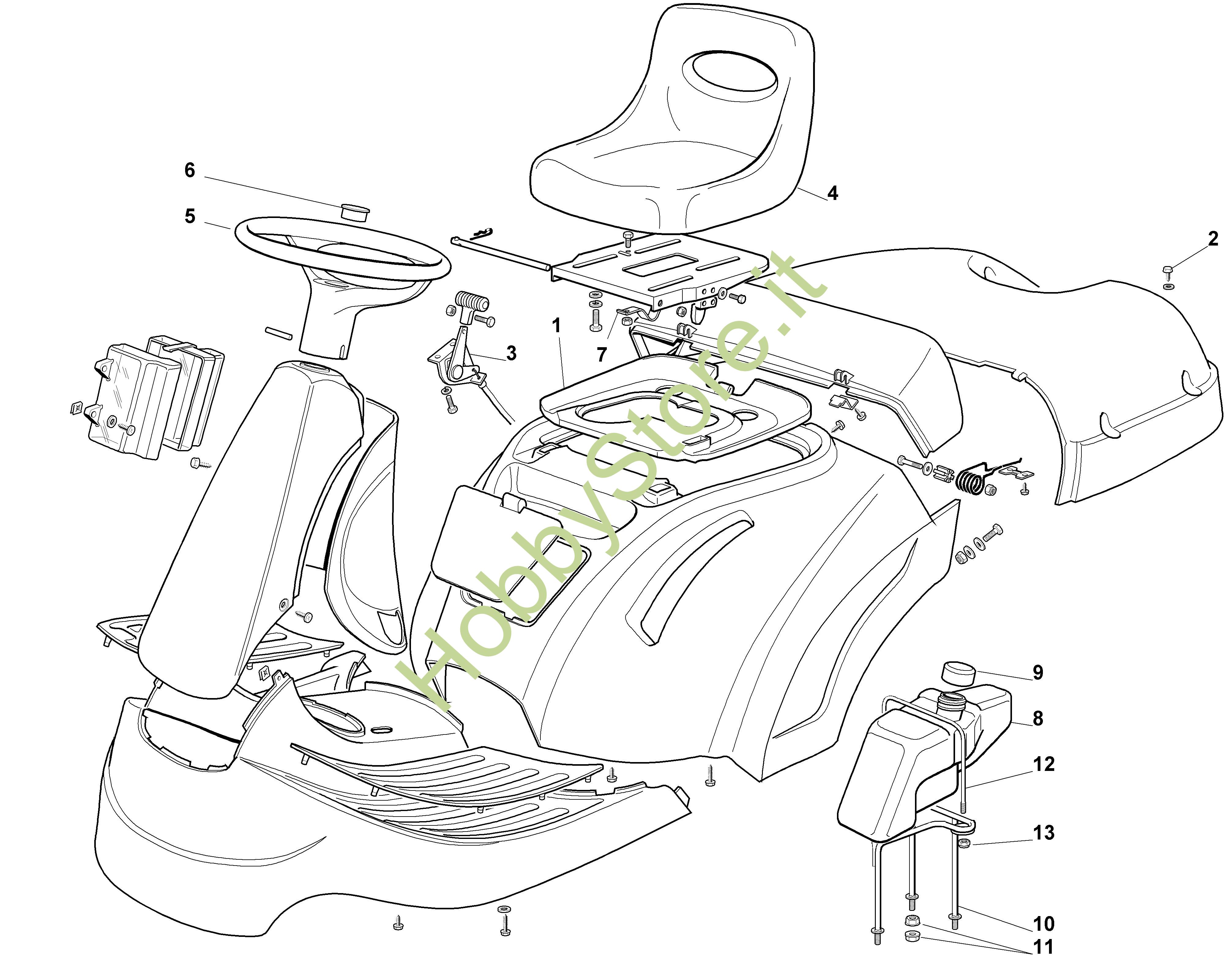 6
5
4
2
1
3
7
HobbyStore.it
9
8
12
13
10
11