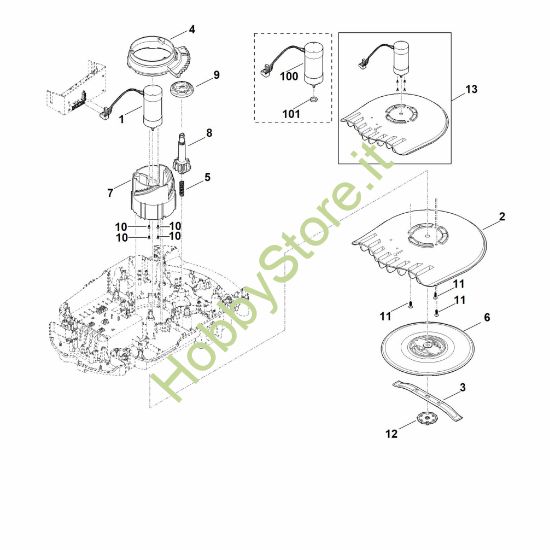 4
9
1
8
7
5
10
10
10
10
100
101
13
HobbyStore.it
2
11
11
11
6
3
12