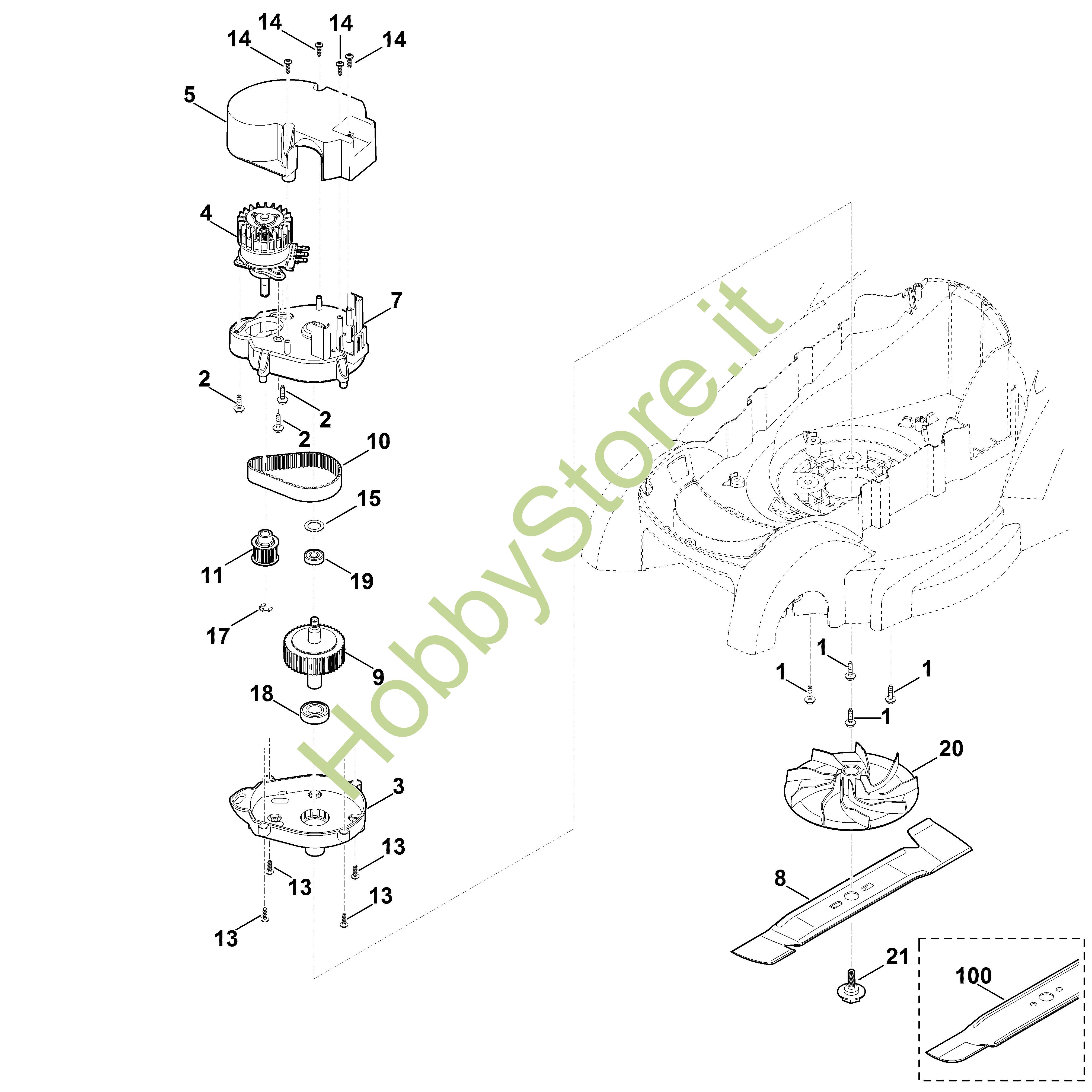 14
14
14
14
5
4
7
2
2
2
10
15
11
19
17
9
18
3
13
13
13
13
HobbyStore.it
1
1
1
1
20
8
21
100