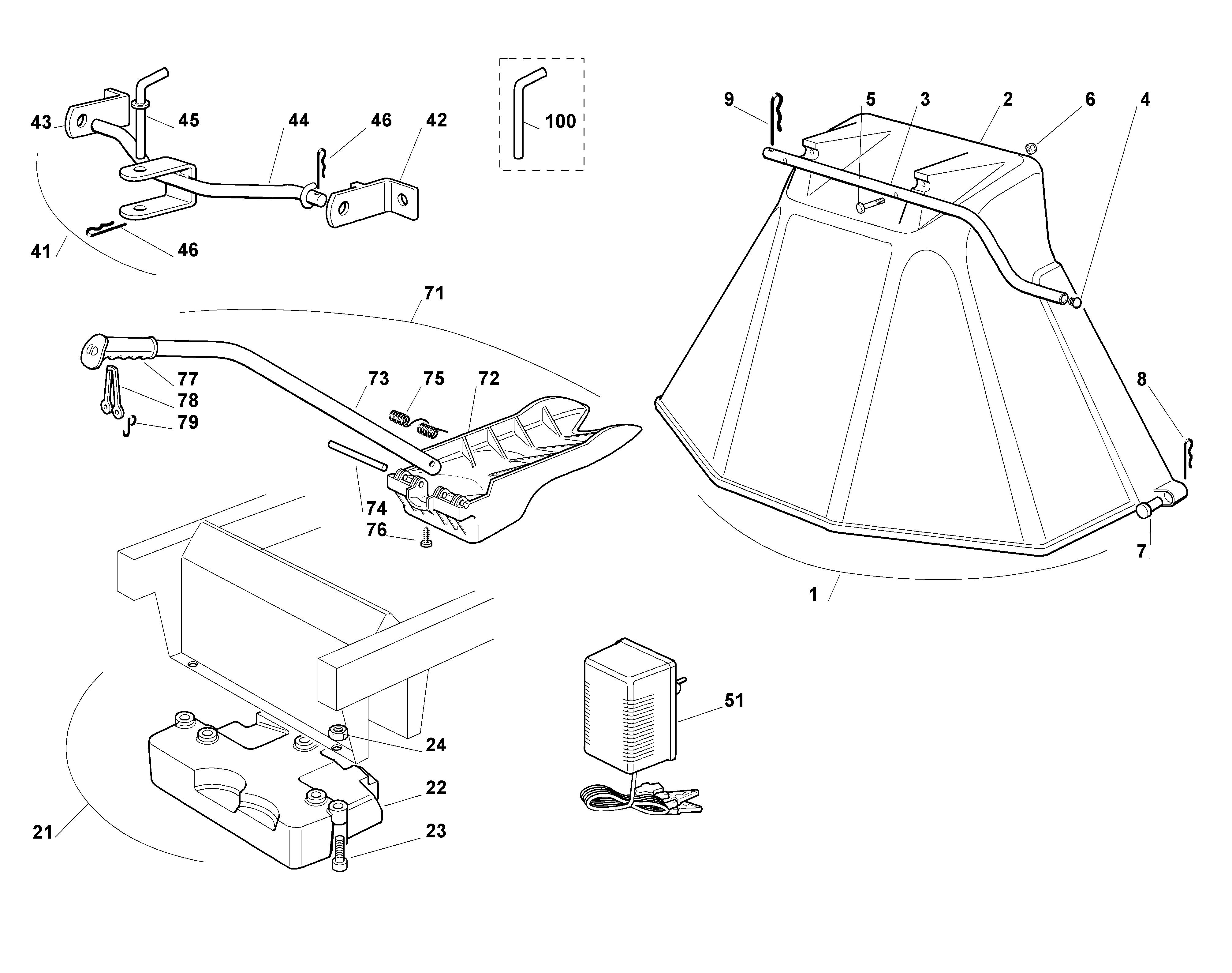 43
45
44
46
42
41
46
100
9
5
3
2
6
4
71
77
78
79
73
75
72
74
76
8
7
1
51
24
22
21
23